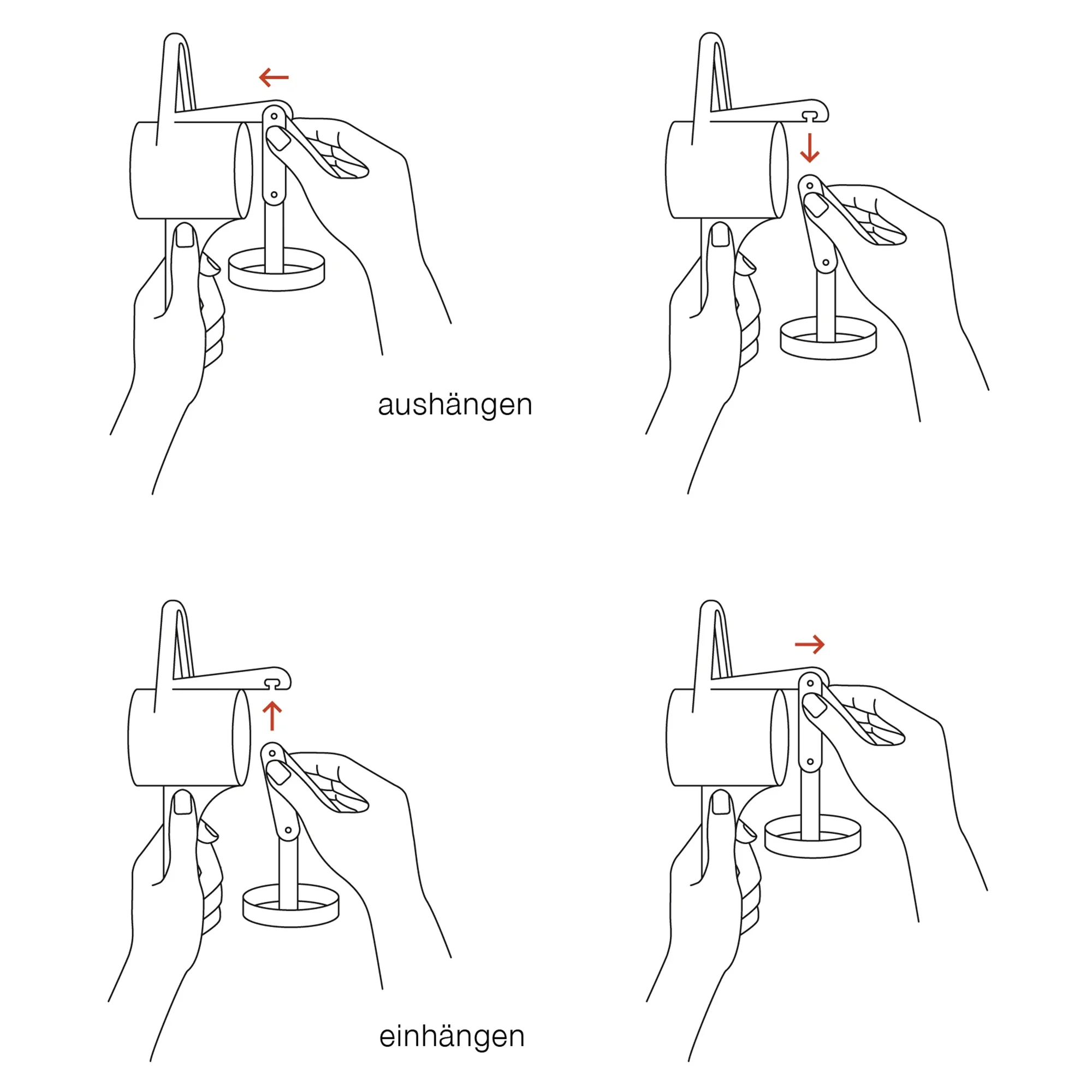 aushängen

einhängen